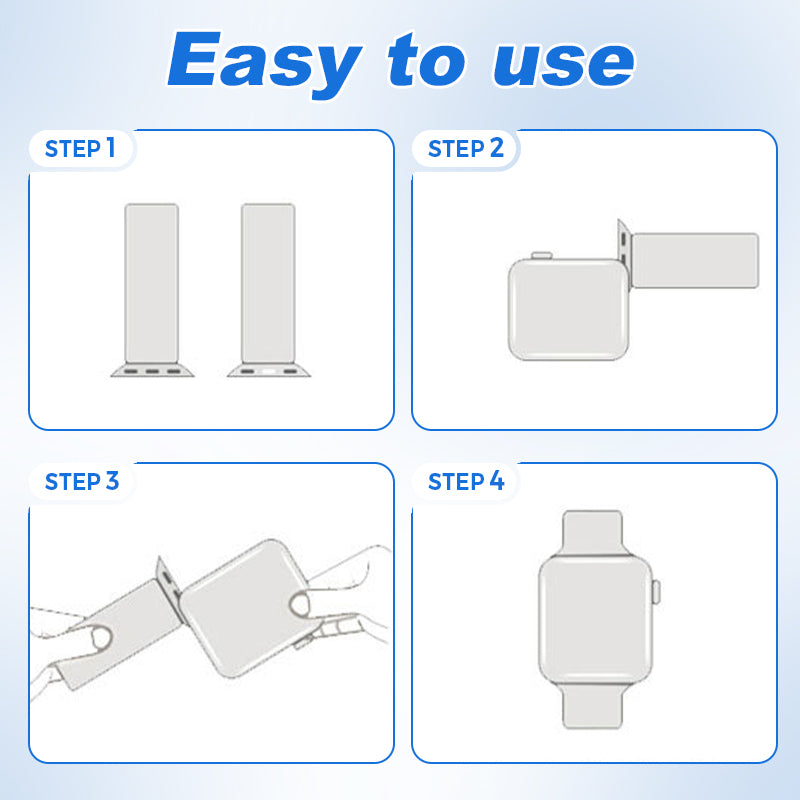 Easy to use

STEP 1

STEP 2

STEP 3

STEP 4